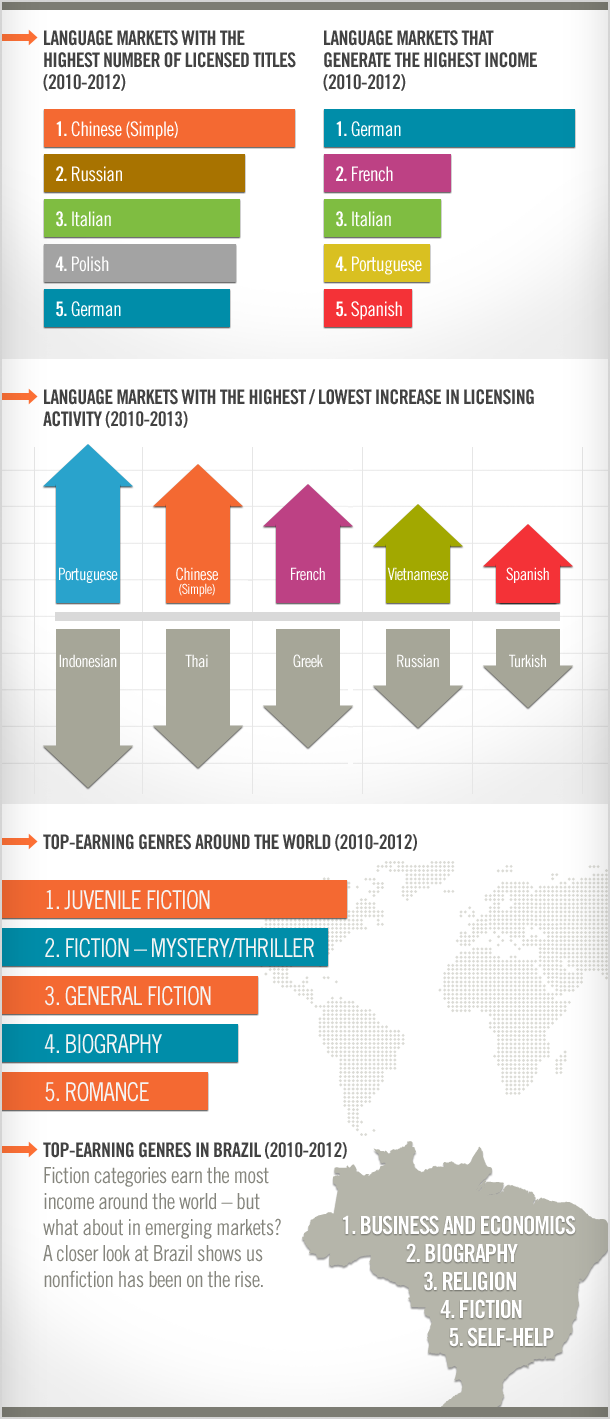 LANGUAGE MARKETS WITH THE HIGHEST NUMBER OF LICENSED TITLES (2010-2012)

1. Chinese (Simple)

2. Russian

3. Italian

4. Polish

5. German

LANGUAGE MARKETS THAT GENERATE THE HIGHEST INCOME (2010-2012)

1. German

2. French

3. Italian

4. Portuguese

5. Spanish

LANGUAGE MARKETS WITH THE HIGHEST / LOWEST INCREASE IN LICENSING ACTIVITY (2010-2013)

Portuguese

Chinese (Simple)

French

Vietnamese

Spanish

Indonesian

Thai

Greek

Russian

Turkish

TOP-EARNING GENRES AROUND THE WORLD (2010-2012)

1. JUVENILE FICTION

2. FICTION – MYSTERY/THRILLER

3. GENERAL FICTION

4. BIOGRAPHY

5. ROMANCE

TOP-EARNING GENRES IN BRAZIL (2010-2012)

Fiction categories earn the most income around the world – but what about in emerging markets? A closer look at Brazil shows us nonfiction has been on the rise.

1. BUSINESS AND ECONOMICS

2. BIOGRAPHY

3. RELIGION

4. FICTION

5. SELF-HELP